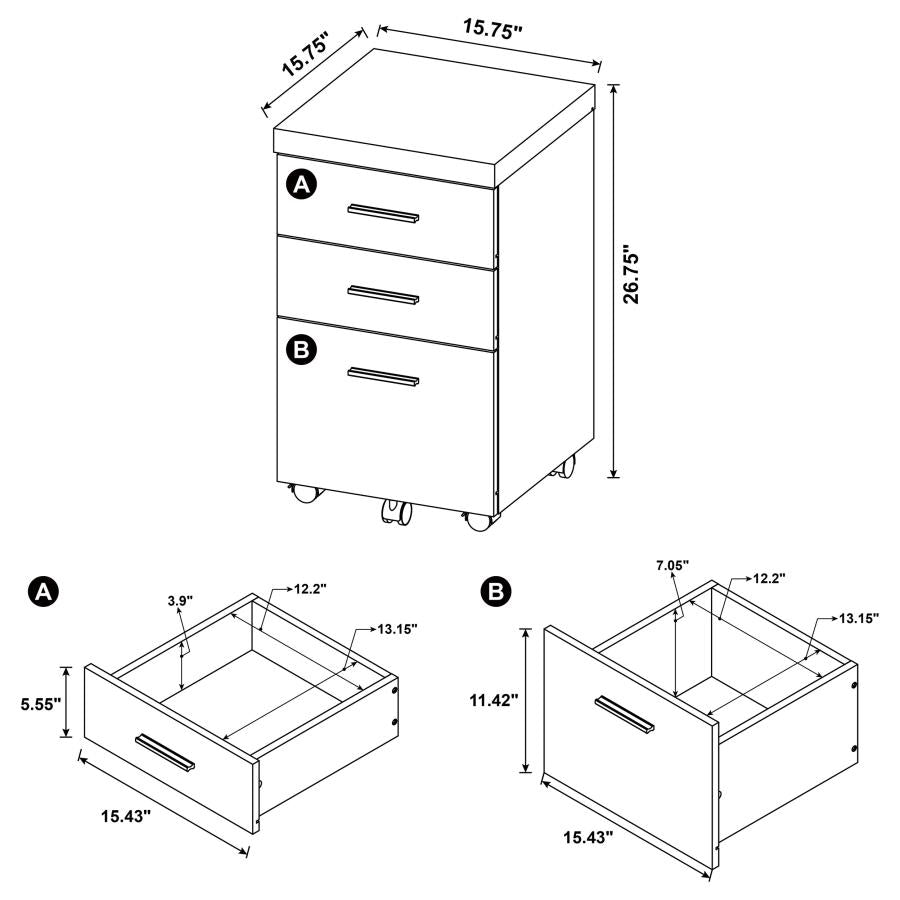 15.75"
15.75"
A
B
26.75"

A
3.9"
12.2"
13.15"
5.55"
15.43"

B
7.05"
12.2"
13.15"
11.42"
15.43"