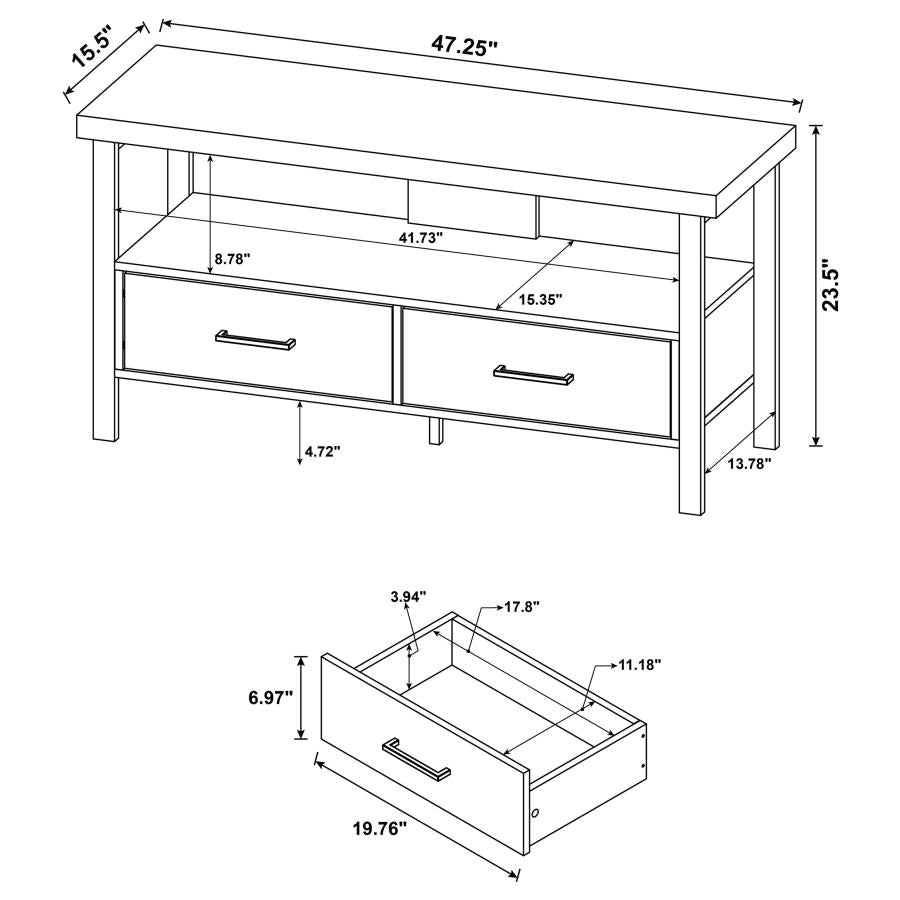 15.5"
47.25"
41.73"
8.78"
15.35"
23.5"
4.72"
13.78"
3.94"
17.8"
11.18"
6.97"
19.76"