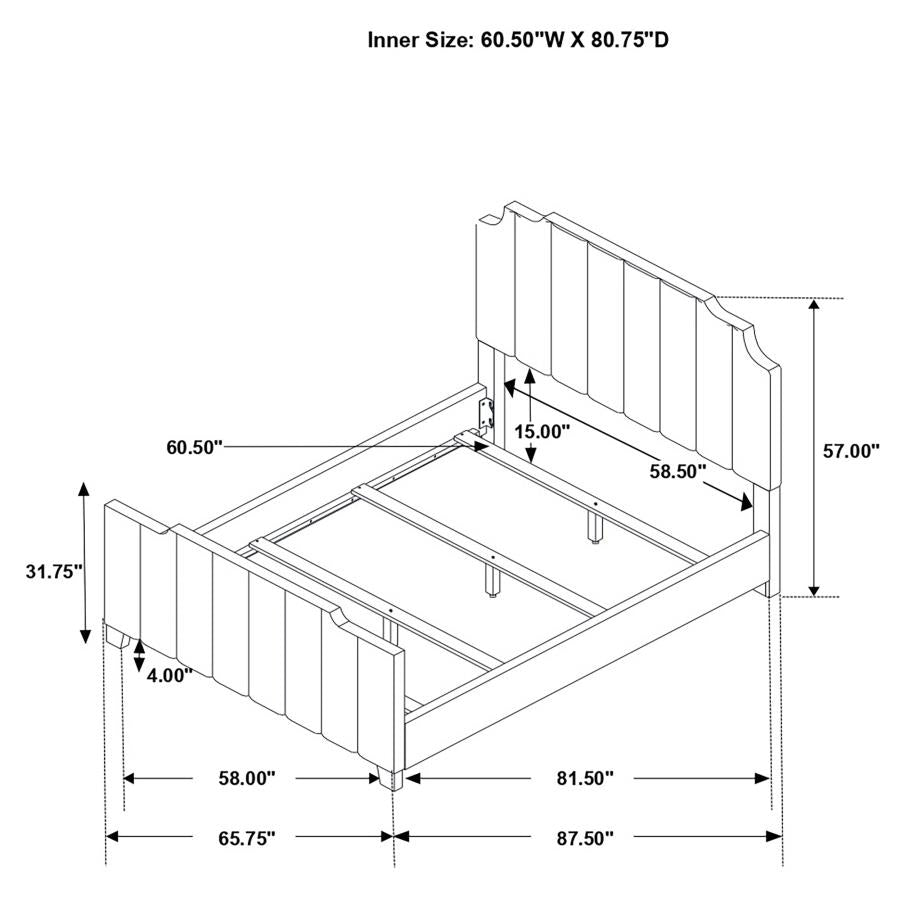 Inner Size: 60.50"W X 80.75"D

60.50"

15.00"

58.50"

57.00"

31.75"

4.00"

58.00"

81.50"

65.75"

87.50"