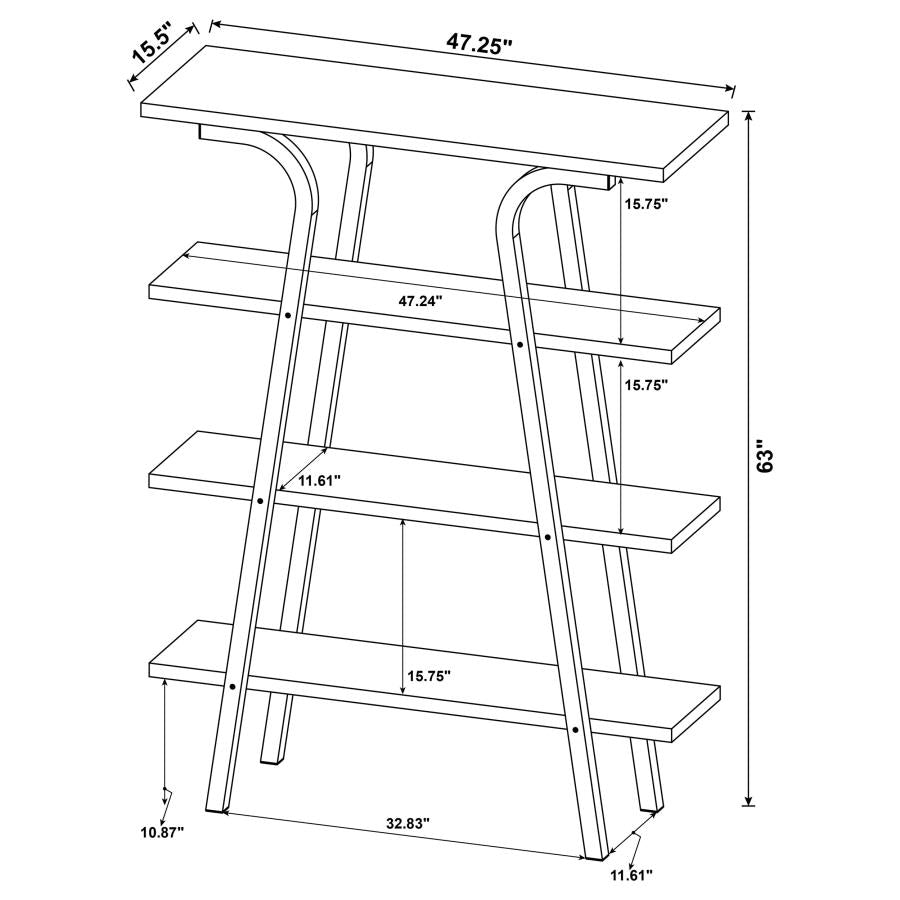 15.5"
47.25"
15.75"
47.24"
15.75"
63"
11.61"
15.75"
10.87"
32.83"
11.61"