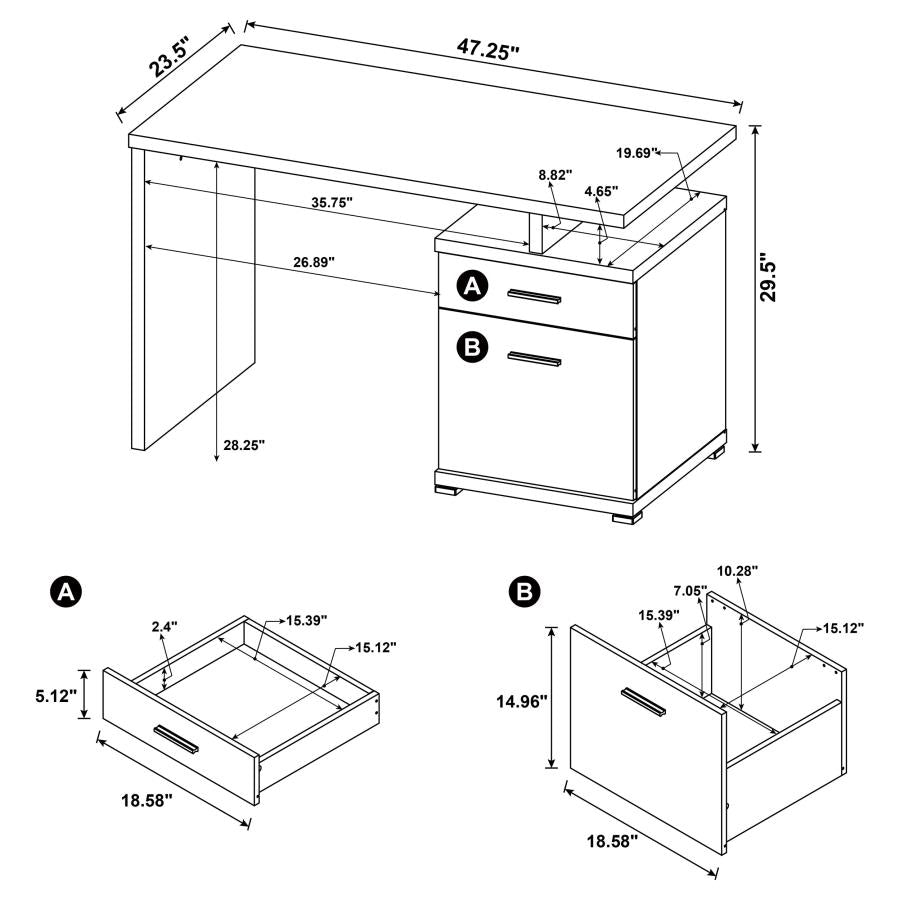 23.5"
47.25"
19.69"
8.82"
4.65"
35.75"
26.89"
29.5"
A
B
28.25"

A
2.4"
15.39"
15.12"
5.12"
18.58"

B
10.28"
7.05"
15.39"
15.12"
14.96"
18.58"