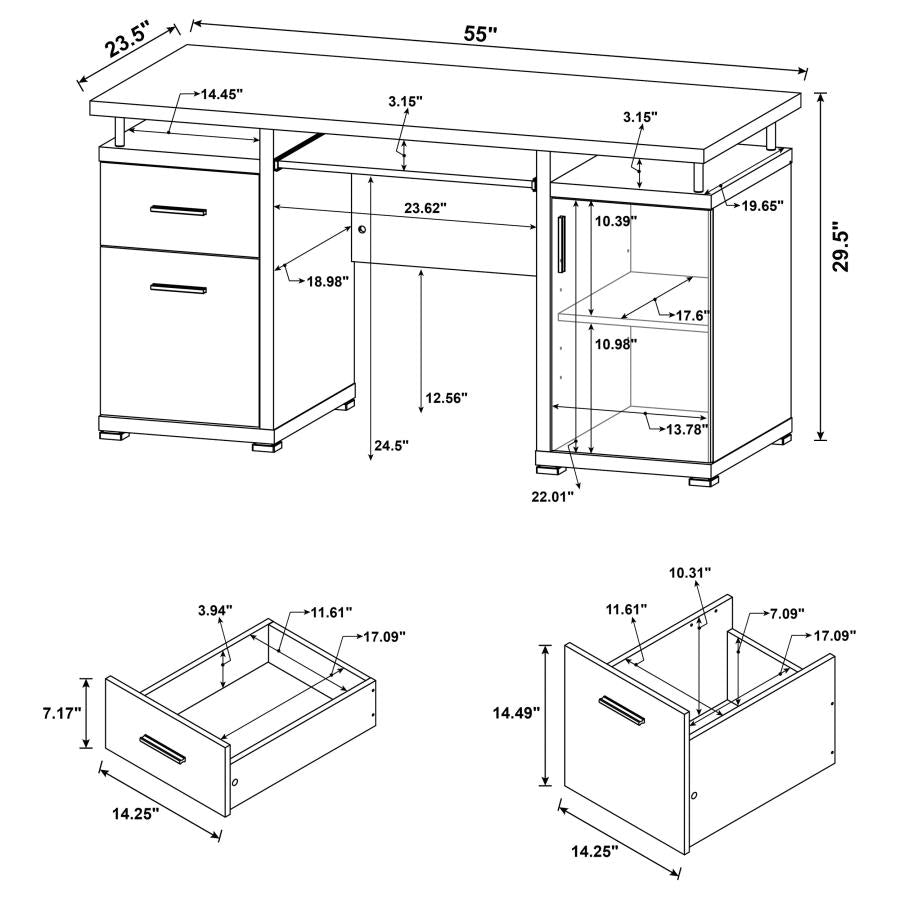 23.5"
55"
14.45"
3.15"
3.15"
19.65"
29.5"
23.62"
10.39"
18.98"
17.6"
10.98"
12.56"
13.78"
24.5"
22.01"

3.94"
11.61"
17.09"
7.17"
14.25"

10.31"
11.61"
7.09"
17.09"
14.49"
14.25"