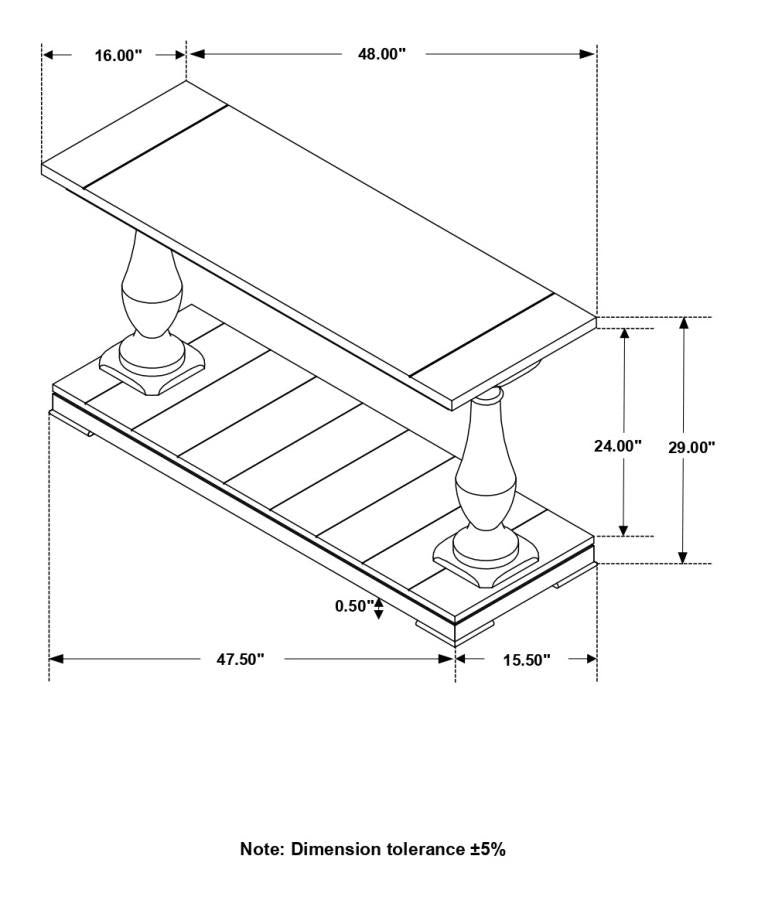 16.00"
48.00"
24.00"
29.00"
0.50"
47.50"
15.50"

Note: Dimension tolerance ±5%