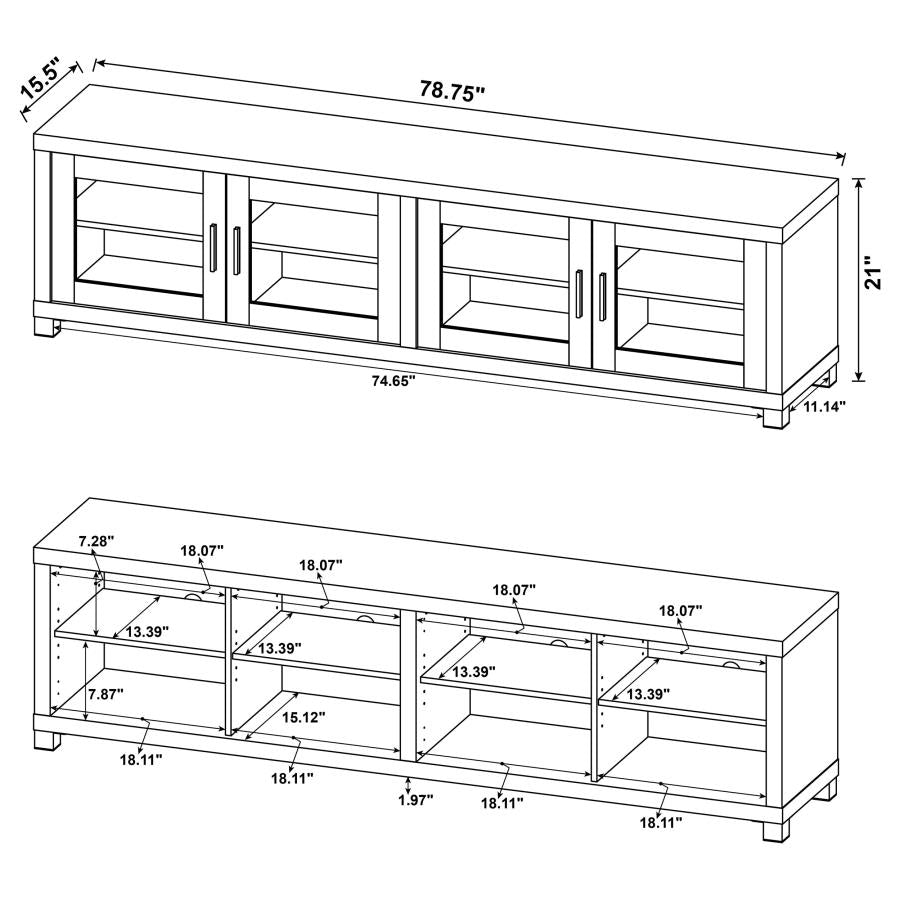 15.5"
78.75"
21"
74.65"
11.14"

7.28"
18.07"
18.07"
18.07"
18.07"
13.39"
13.39"
13.39"
13.39"
7.87"
15.12"
18.11"
18.11"
1.97"
18.11"
18.11"