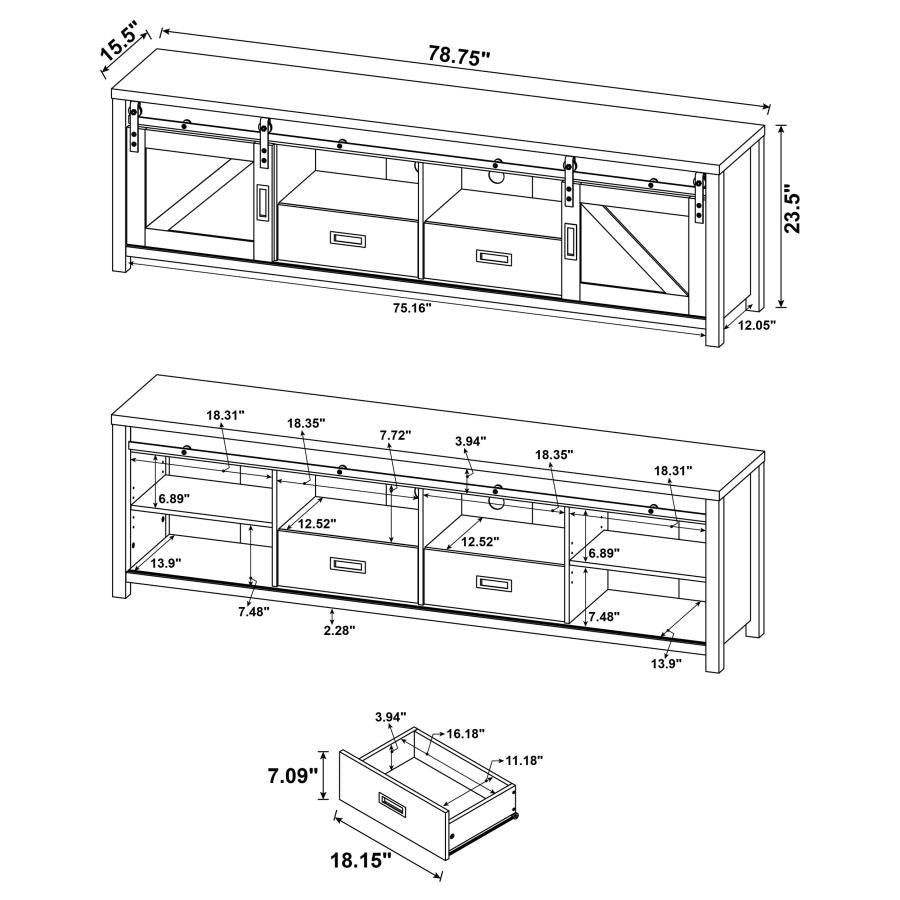 15.5"
78.75"
23.5"
75.16"
12.05"

18.31"
18.35"
7.72"
3.94"
18.35"
18.31"
6.89"
12.52"
12.52"
6.89"
13.9"
7.48"
2.28"
7.48"
13.9"

3.94"
16.18"
11.18"
7.09"
18.15"