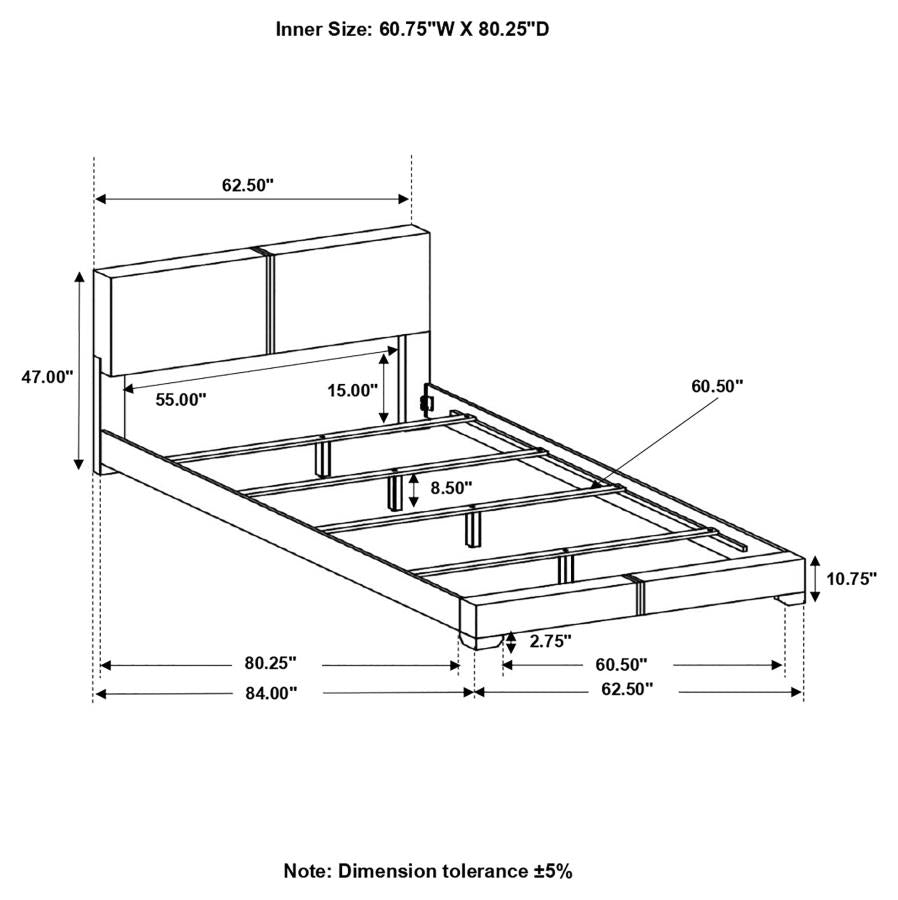 Inner Size: 60.75"W X 80.25"D

62.50"

47.00"

55.00"

15.00"

60.50"

8.50"

10.75"

2.75"

80.25"

60.50"

84.00"

62.50"

Note: Dimension tolerance ±5%