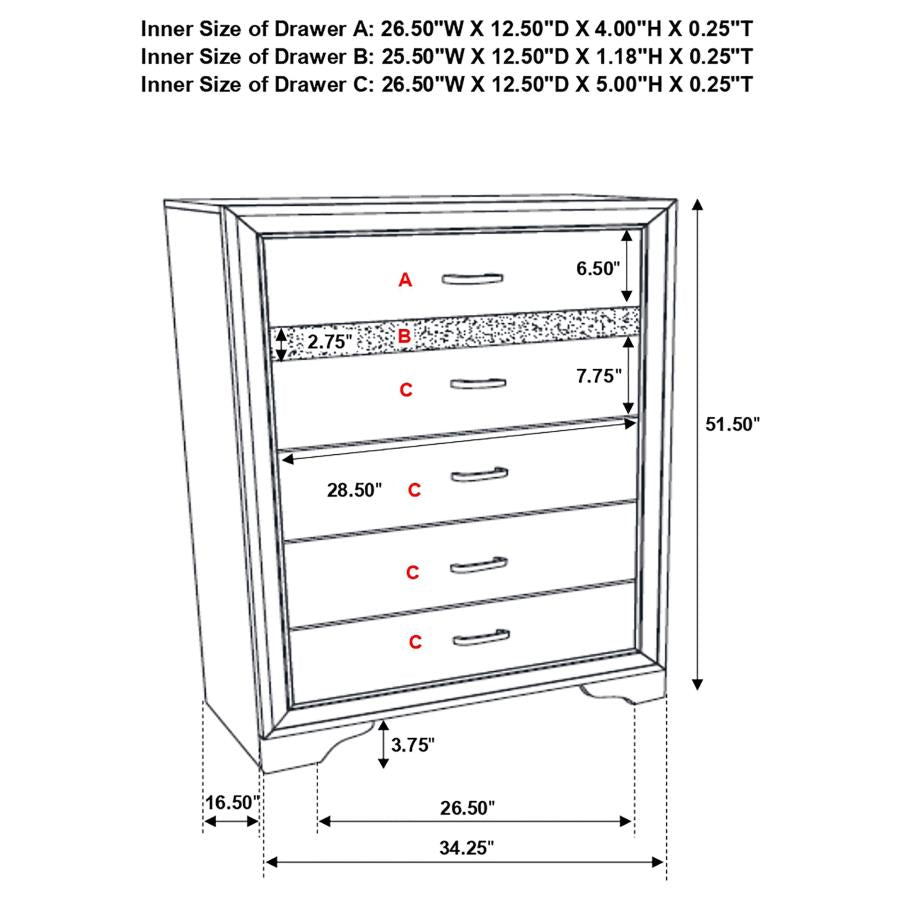 Inner Size of Drawer A: 26.50"W X 12.50"D X 4.00"H X 0.25"T
Inner Size of Drawer B: 25.50"W X 12.50"D X 1.18"H X 0.25"T
Inner Size of Drawer C: 26.50"W X 12.50"D X 5.00"H X 0.25"T

A
6.50"
2.75"
B
C
7.75"
51.50"
28.50"
C
C
C
3.75"
16.50"
26.50"
34.25"