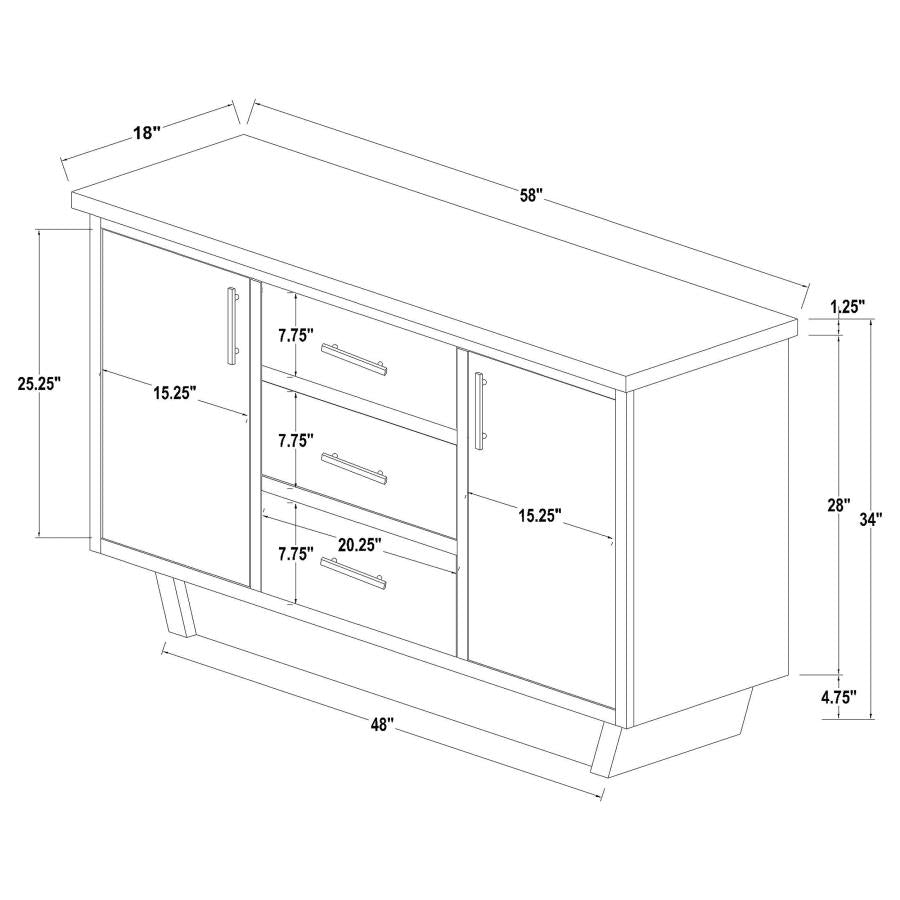 18"
58"
1.25"
25.25"
15.25"
7.75"
7.75"
7.75"
20.25"
15.25"
28"
34"
4.75"
48"